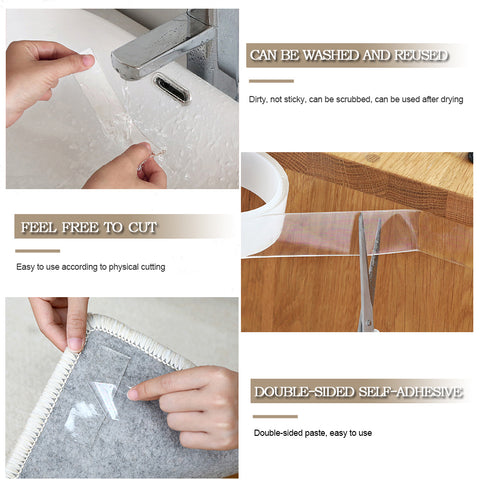 CAN BE WASHED AND REUSED

Dirty, not sticky, can be scrubbed, can be used after drying

FEEL FREE TO CUT

Easy to use according to physical cutting

DOUBLE-SIDED SELF-ADHESIVE

Double-sided paste, easy to use